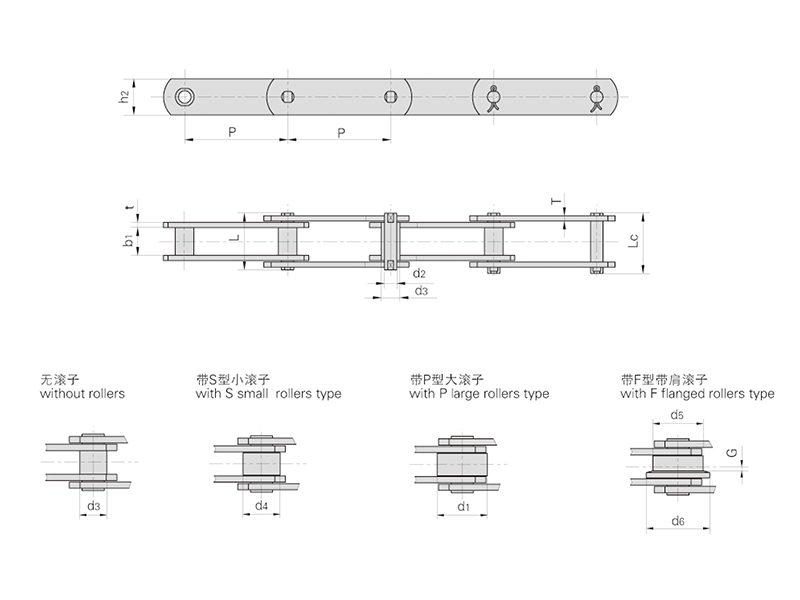 $h_2$

P

P

t

$b_1$

L

T

Lc

$d_2$

$d_3$

无滚子
without rollers

带S型小滚子
with S small rollers type

带P型大滚子
with P large rollers type

带F型带肩滚子
with F flanged rollers type

$d_3$

$d_4$

$d_1$

$d_5$

G

$d_6$