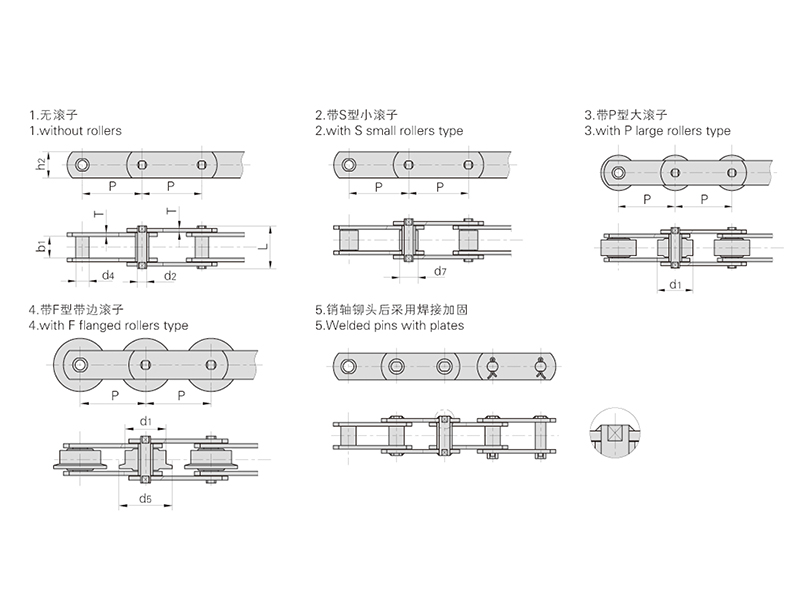 1.无滚子
1.without rollers

h2

P P

T T

b1 L

d4 d2

2.带S型小滚子
2.with S small rollers type

P P

d7

3.带P型大滚子
3.with P large rollers type

P P

d1

4.带F型带边滚子
4.with F flanged rollers type

P P

d1

d5

5.销轴铆头后采用焊接加固
5.Welded pins with plates