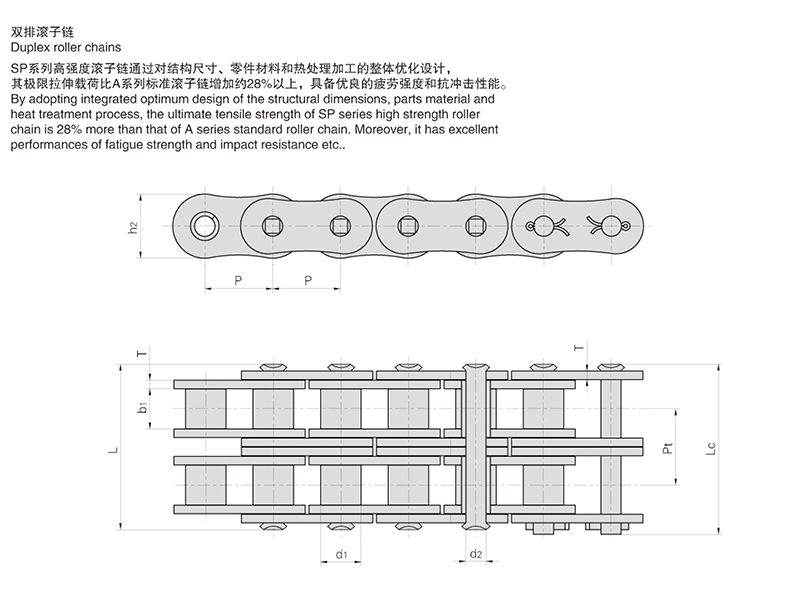 双排滚子链
Duplex roller chains

SP系列高强度滚子链通过对结构尺寸、零件材料和热处理加工的整体优化设计，其极限拉伸载荷比A系列标准滚子链增加约28%以上，具备优良的疲劳强度和抗冲击性能。
By adopting integrated optimum design of the structural dimensions, parts material and heat treatment process, the ultimate tensile strength of SP series high strength roller chain is 28% more than that of A series standard roller chain. Moreover, it has excellent performances of fatigue strength and impact resistance etc..

$h_2$
P
P

T
$b_1$
L
T
Pt
Lc
$d_1$
$d_2$