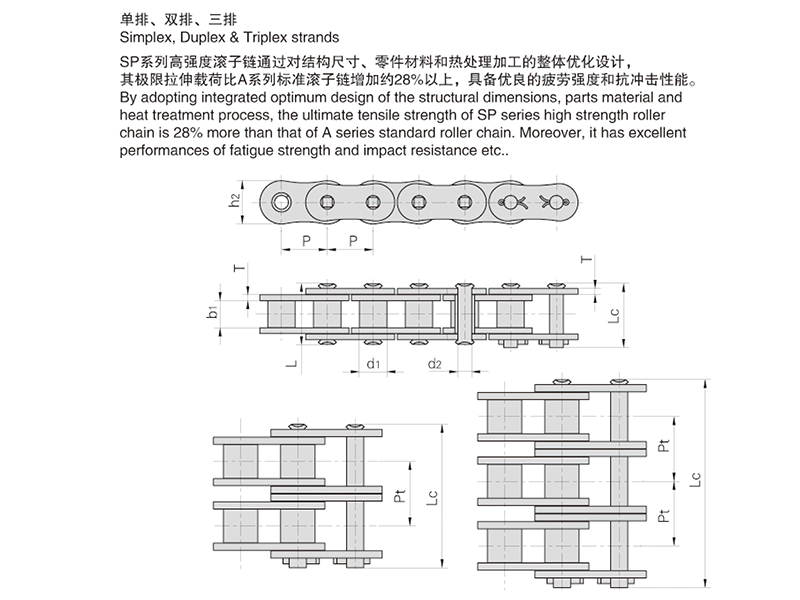 单排、双排、三排
Simplex, Duplex & Triplex strands

SP系列高强度滚子链通过对结构尺寸、零件材料和热处理加工的整体优化设计，其极限拉伸载荷比A系列标准滚子链增加约28%以上，具备优良的疲劳强度和抗冲击性能。
By adopting integrated optimum design of the structural dimensions, parts material and heat treatment process, the ultimate tensile strength of SP series high strength roller chain is 28% more than that of A series standard roller chain. Moreover, it has excellent performances of fatigue strength and impact resistance etc..

$h_2$
P
P
T
T
$b_1$
Lc
L
$d_1$
$d_2$
Pt
Lc
Pt
Pt
Lc