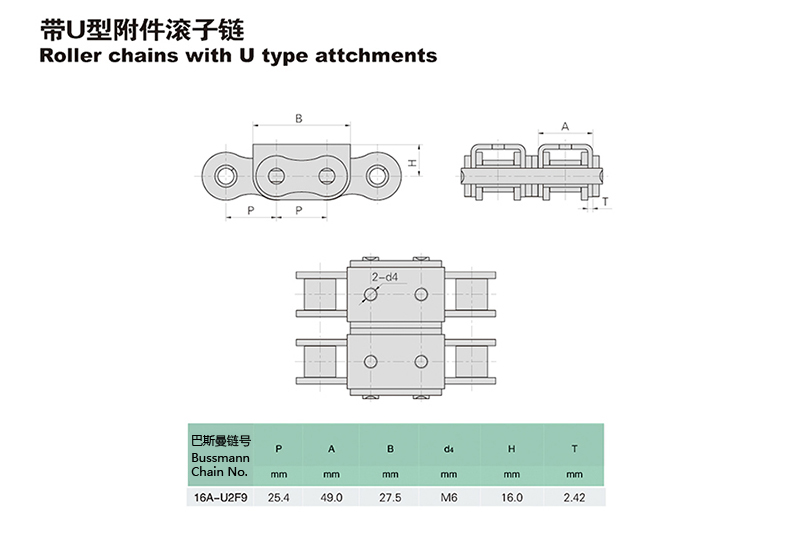 带U型附件滚子链
Roller chains with U type attchments

B
H
P P
A
T
2-d4

| 巴斯曼链号 Bussmann Chain No. | P | A | B | d4 | H | T |
|---|---|---|---|---|---|---|
| | mm | mm | mm | mm | mm | mm |
| 16A-U2F9 | 25.4 | 49.0 | 27.5 | M6 | 16.0 | 2.42 |