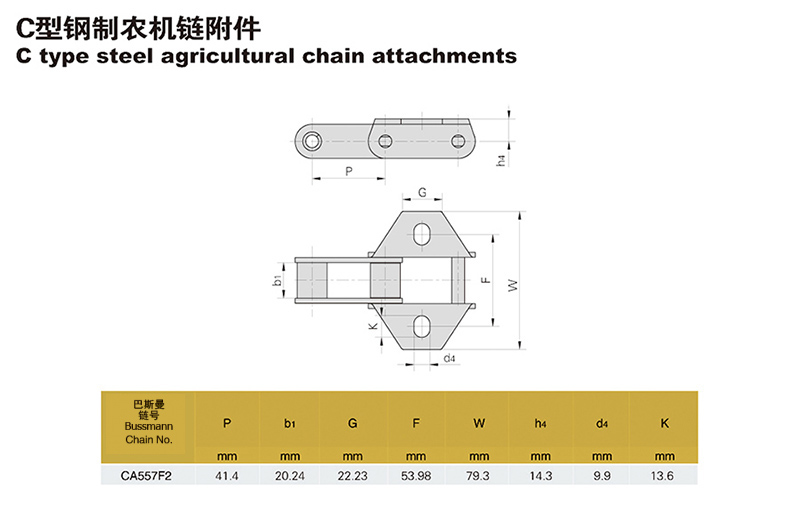 C型钢制农机链附件
C type steel agricultural chain attachments

P

h4

G

b1

F

W

K

d4

| 巴斯曼 链号 Bussmann Chain No. | P | b1 | G | F | W | h4 | d4 | K |
|---|---|---|---|---|---|---|---|---|
| | mm | mm | mm | mm | mm | mm | mm | mm |
| CA557F2 | 41.4 | 20.24 | 22.23 | 53.98 | 79.3 | 14.3 | 9.9 | 13.6 |